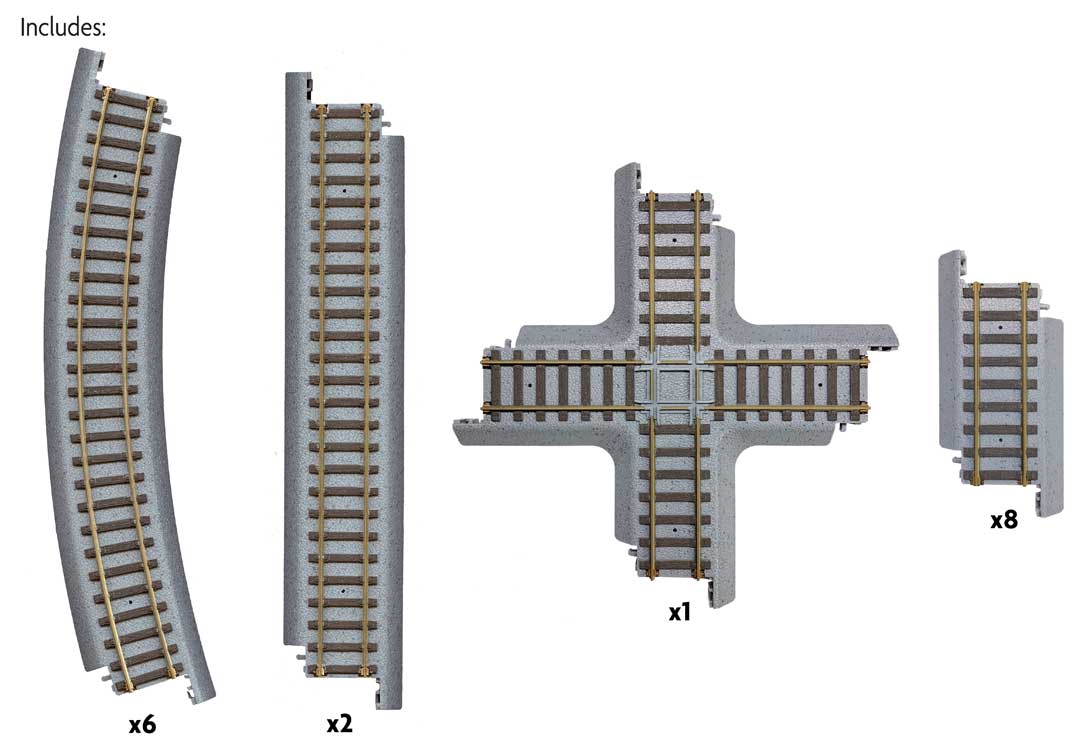 Includes:

x6

x2

x1

x8